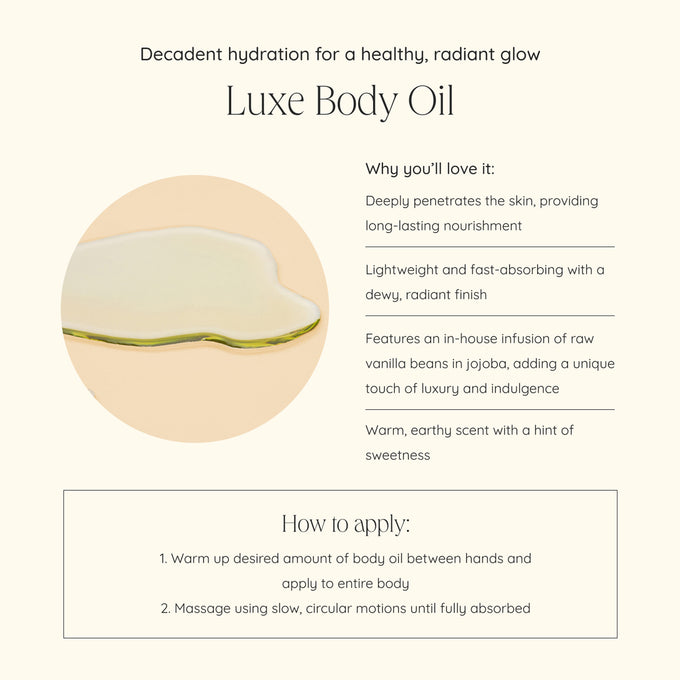 Decadent hydration for a healthy, radiant glow

Luxe Body Oil

Why you'll love it:

Deeply penetrates the skin, providing long-lasting nourishment

Lightweight and fast-absorbing with a dewy, radiant finish

Features an in-house infusion of raw vanilla beans in jojoba, adding a unique touch of luxury and indulgence

Warm, earthy scent with a hint of sweetness

How to apply:

1. Warm up desired amount of body oil between hands and apply to entire body

2. Massage using slow, circular motions until fully absorbed