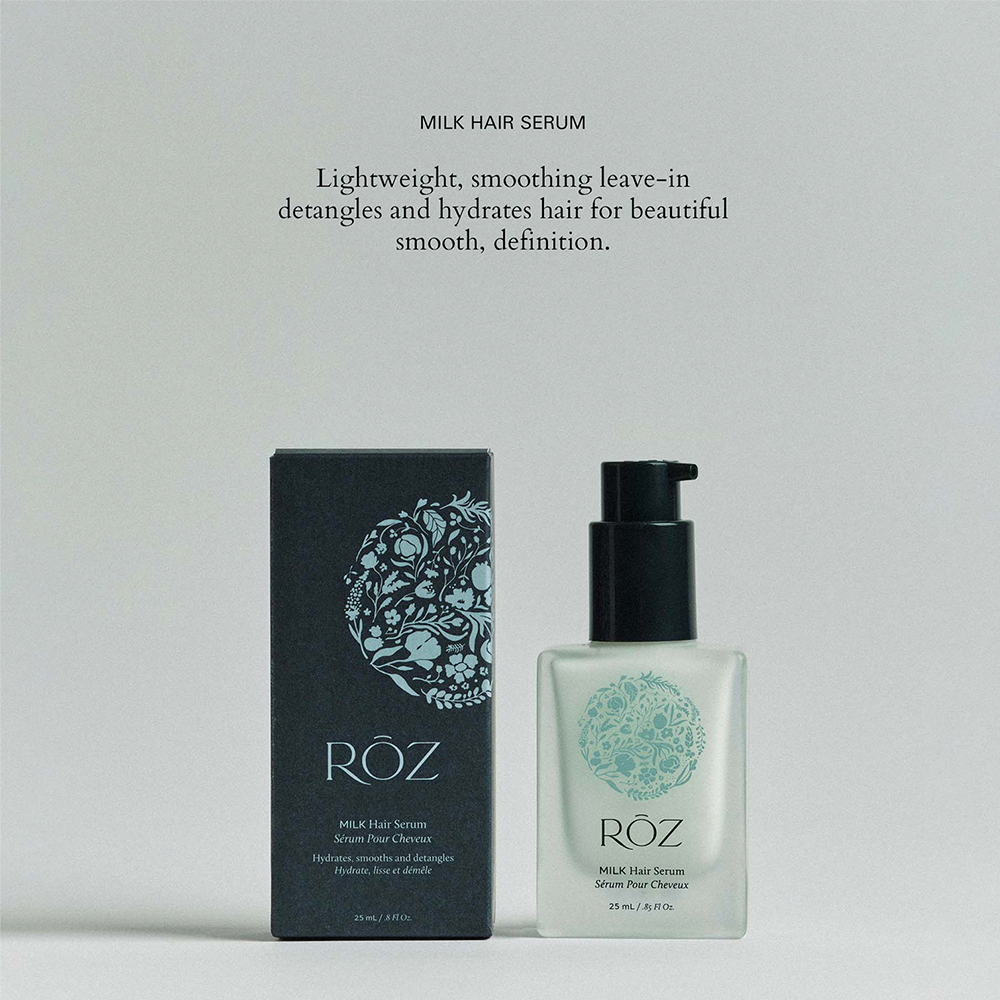 MILK HAIR SERUM

Lightweight, smoothing leave-in detangles and hydrates hair for beautiful smooth, definition.

RŌZ

MILK Hair Serum
Sérum Pour Cheveux

Hydrates, smooths and detangles
Hydrate, lisse et démêle

25 mL / .8 Fl Oz.

RŌZ

MILK Hair Serum
Sérum Pour Cheveux

25 mL / .85 Fl Oz.