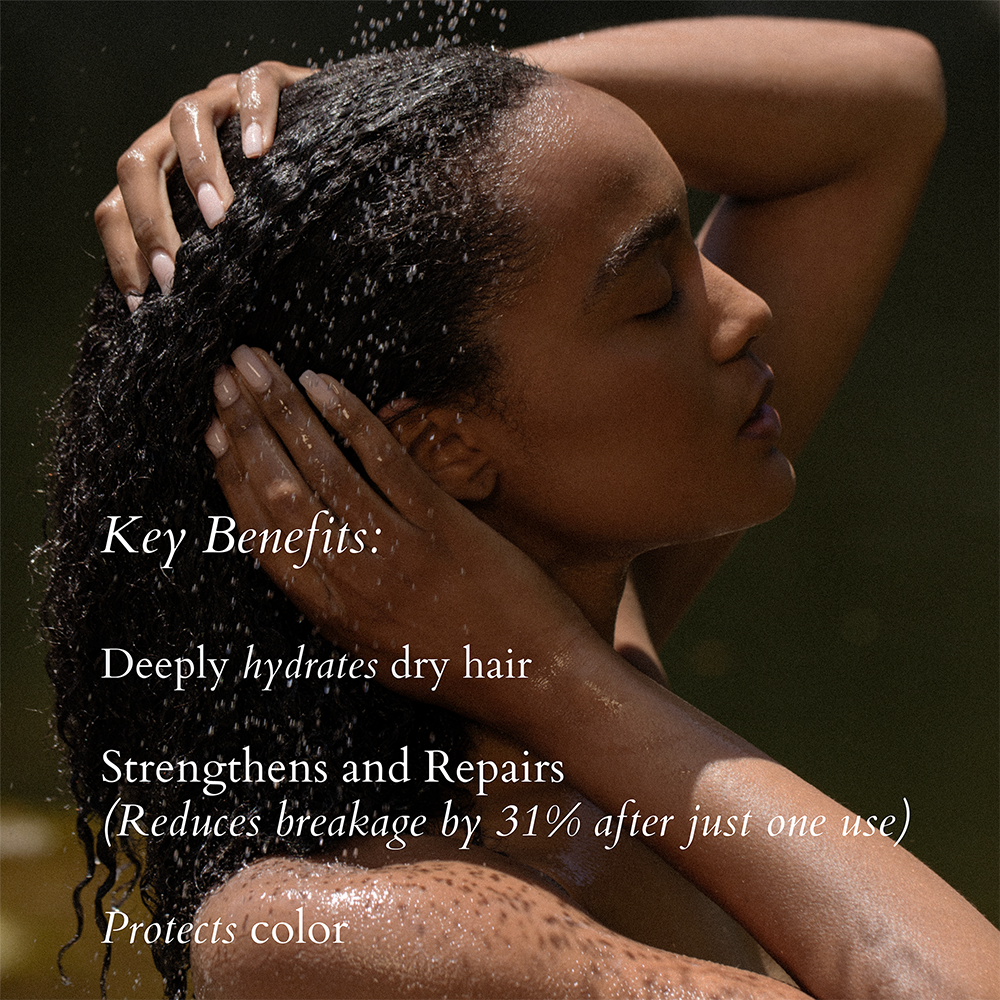 Key Benefits:

Deeply hydrates dry hair

Strengthens and Repairs
(Reduces breakage by 31% after just one use)

Protects color