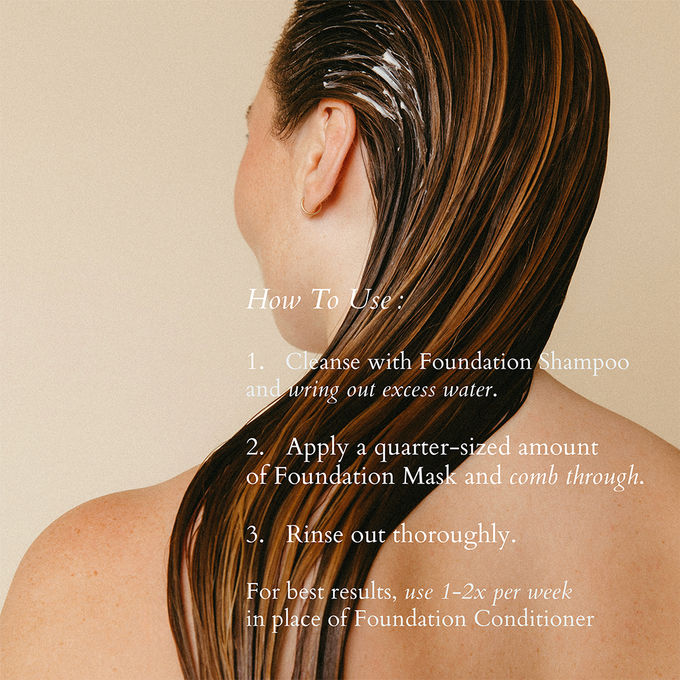 How To Use :

1. Cleanse with Foundation Shampoo and wring out excess water.

2. Apply a quarter-sized amount of Foundation Mask and comb through.

3. Rinse out thoroughly.

For best results, use 1-2x per week in place of Foundation Conditioner