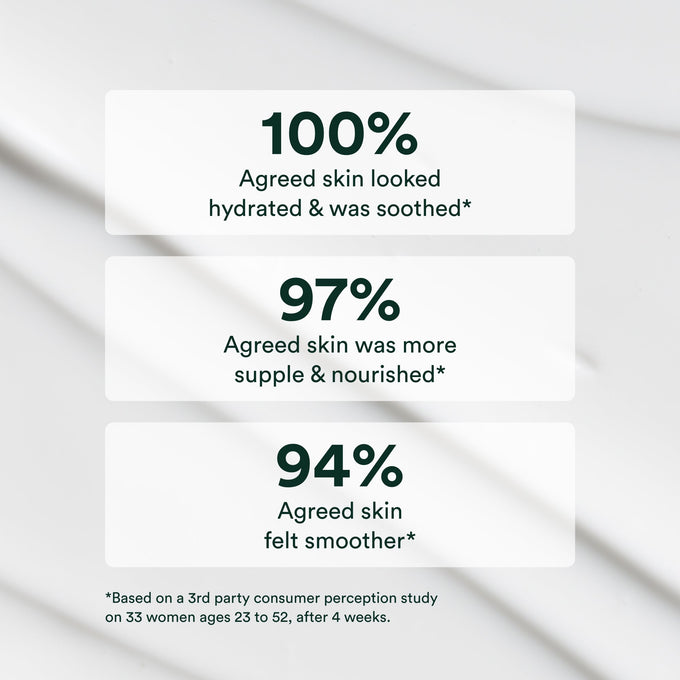 100%
Agreed skin looked hydrated & was soothed*

97%
Agreed skin was more supple & nourished*

94%
Agreed skin felt smoother*

*Based on a 3rd party consumer perception study on 33 women ages 23 to 52, after 4 weeks.