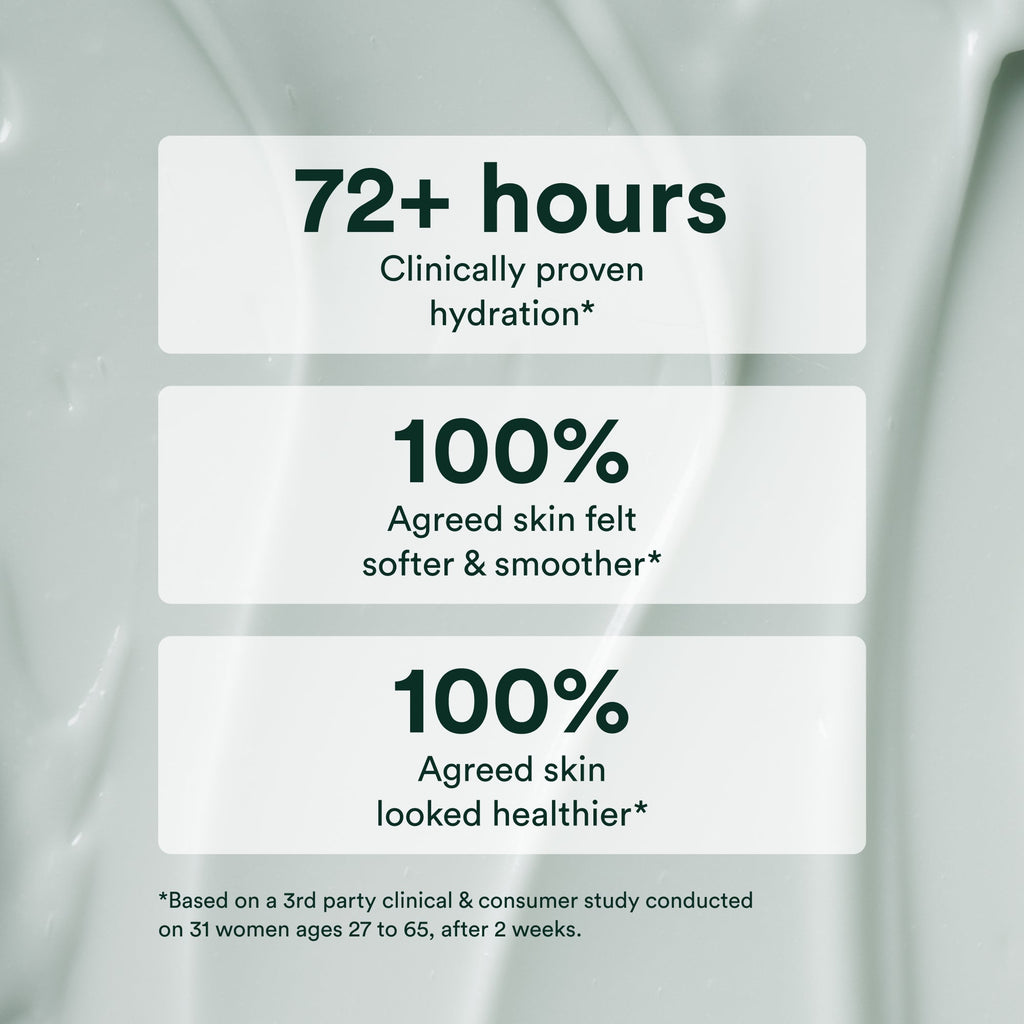 72+ hours
Clinically proven hydration*

100%
Agreed skin felt softer & smoother*

100%
Agreed skin looked healthier*

*Based on a 3rd party clinical & consumer study conducted on 31 women ages 27 to 65, after 2 weeks.