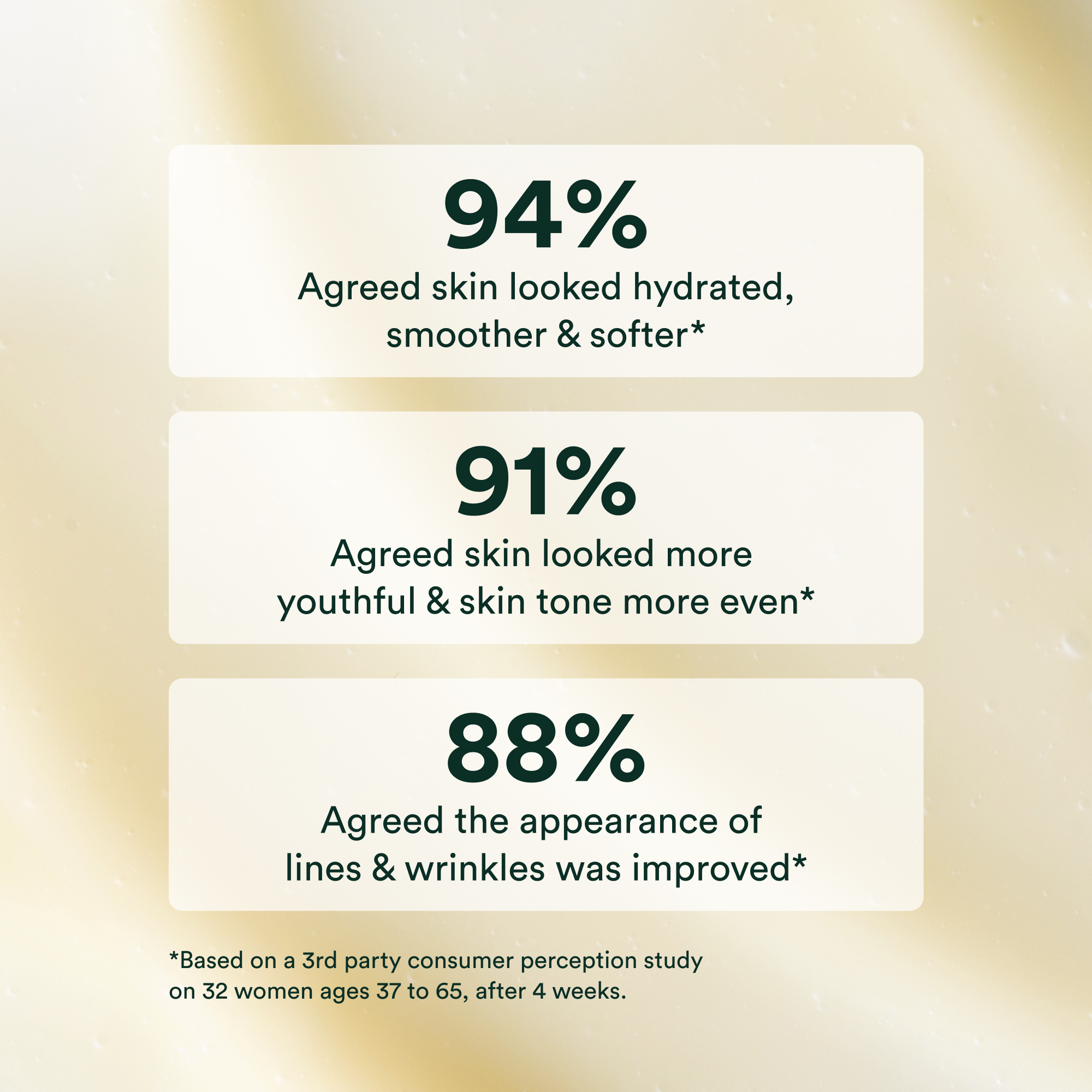 94%
Agreed skin looked hydrated, smoother & softer*

91%
Agreed skin looked more youthful & skin tone more even*

88%
Agreed the appearance of lines & wrinkles was improved*

*Based on a 3rd party consumer perception study on 32 women ages 37 to 65, after 4 weeks.