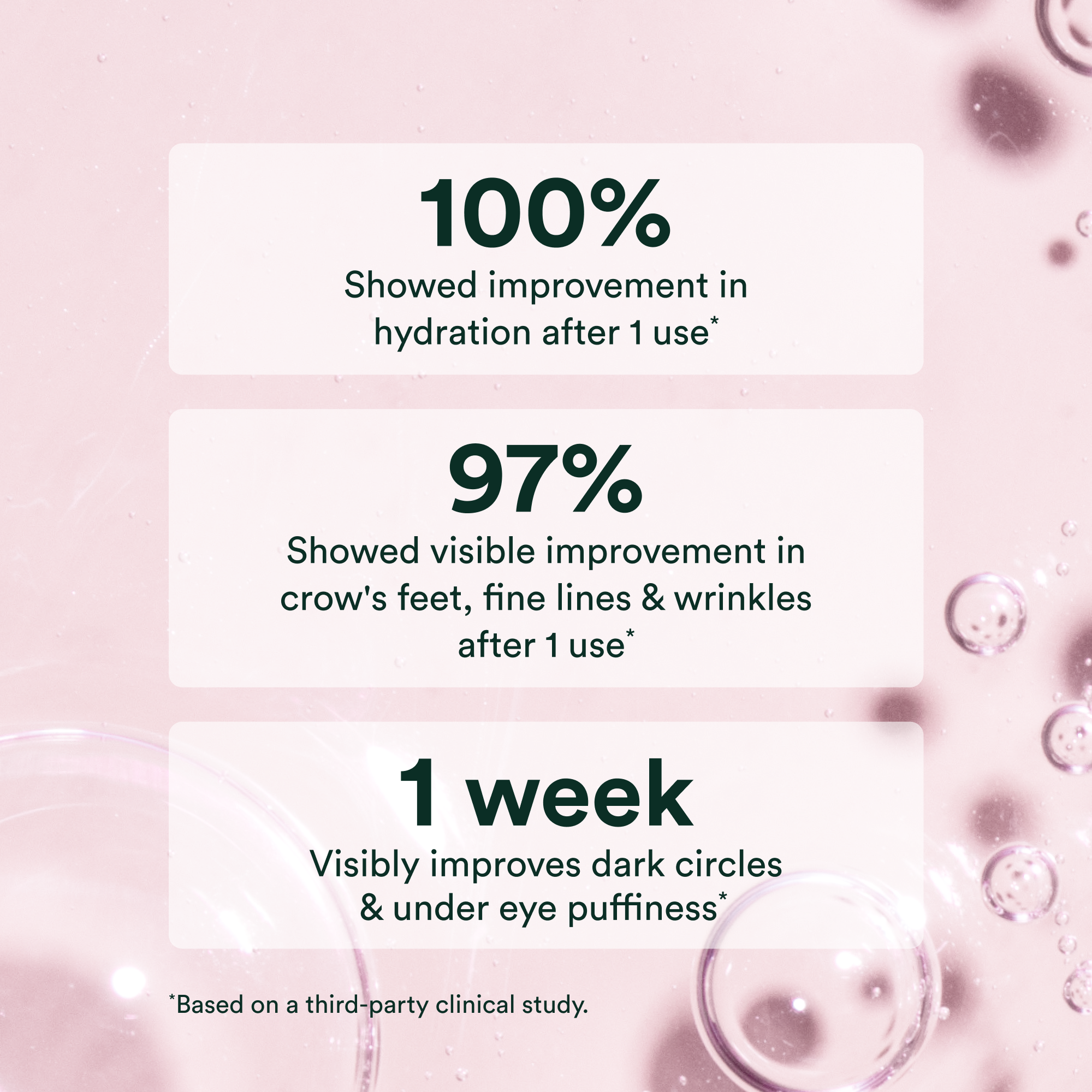 100%
Showed improvement in hydration after 1 use*

97%
Showed visible improvement in crow's feet, fine lines & wrinkles after 1 use*

1 week
Visibly improves dark circles & under eye puffiness*

*Based on a third-party clinical study.