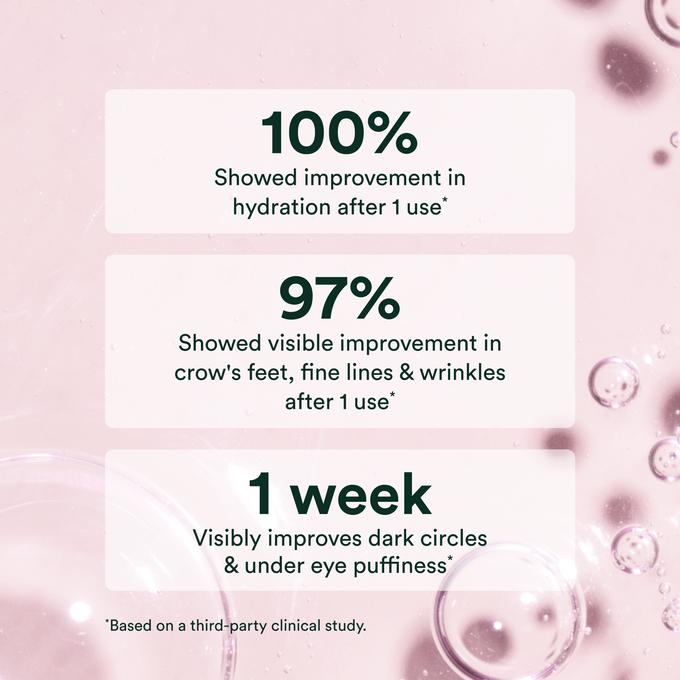 100%
Showed improvement in hydration after 1 use*

97%
Showed visible improvement in crow's feet, fine lines & wrinkles after 1 use*

1 week
Visibly improves dark circles & under eye puffiness*

*Based on a third-party clinical study.