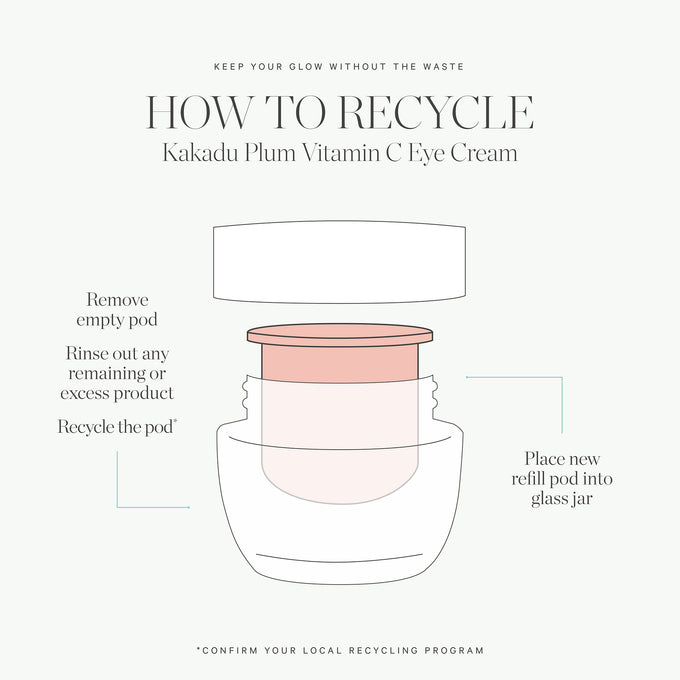 KEEP YOUR GLOW WITHOUT THE WASTE

HOW TO RECYCLE
Kakadu Plum Vitamin C Eye Cream

Remove empty pod

Rinse out any remaining or excess product

Recycle the pod*

Place new refill pod into glass jar

*CONFIRM YOUR LOCAL RECYCLING PROGRAM