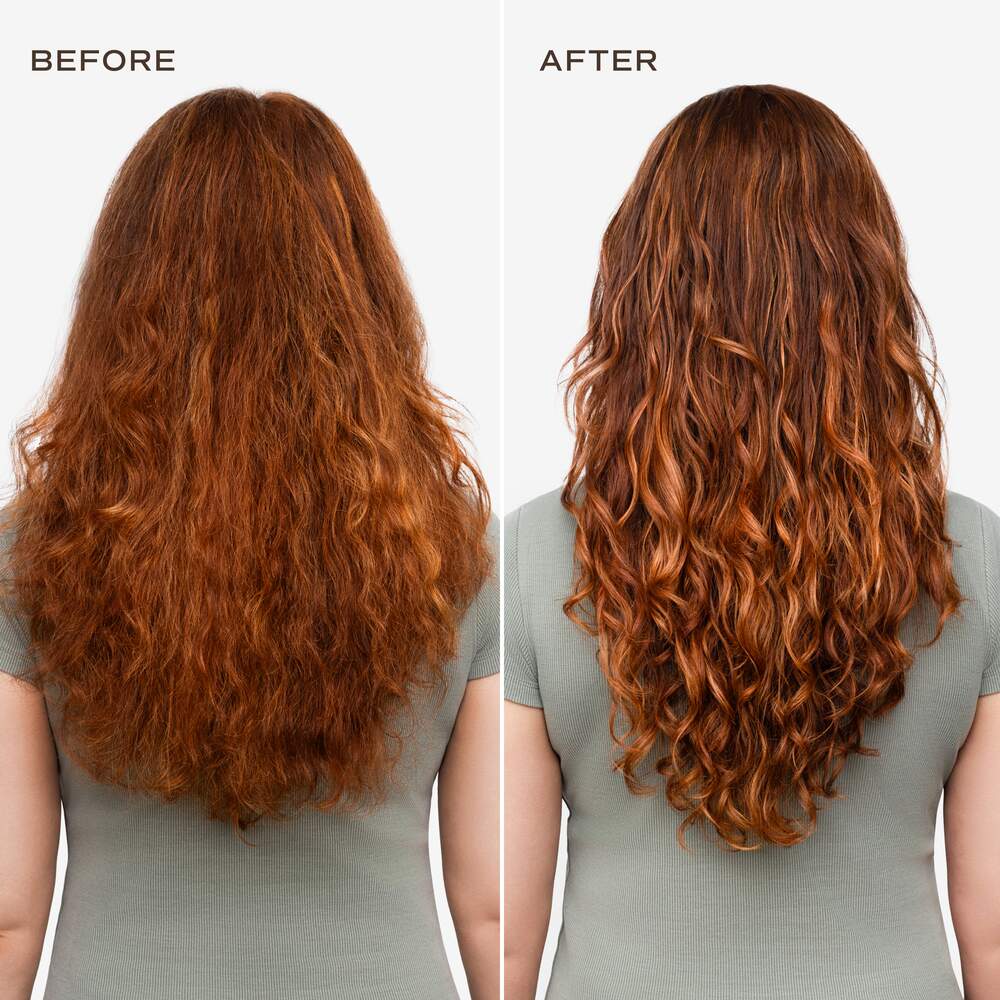 BEFORE

AFTER