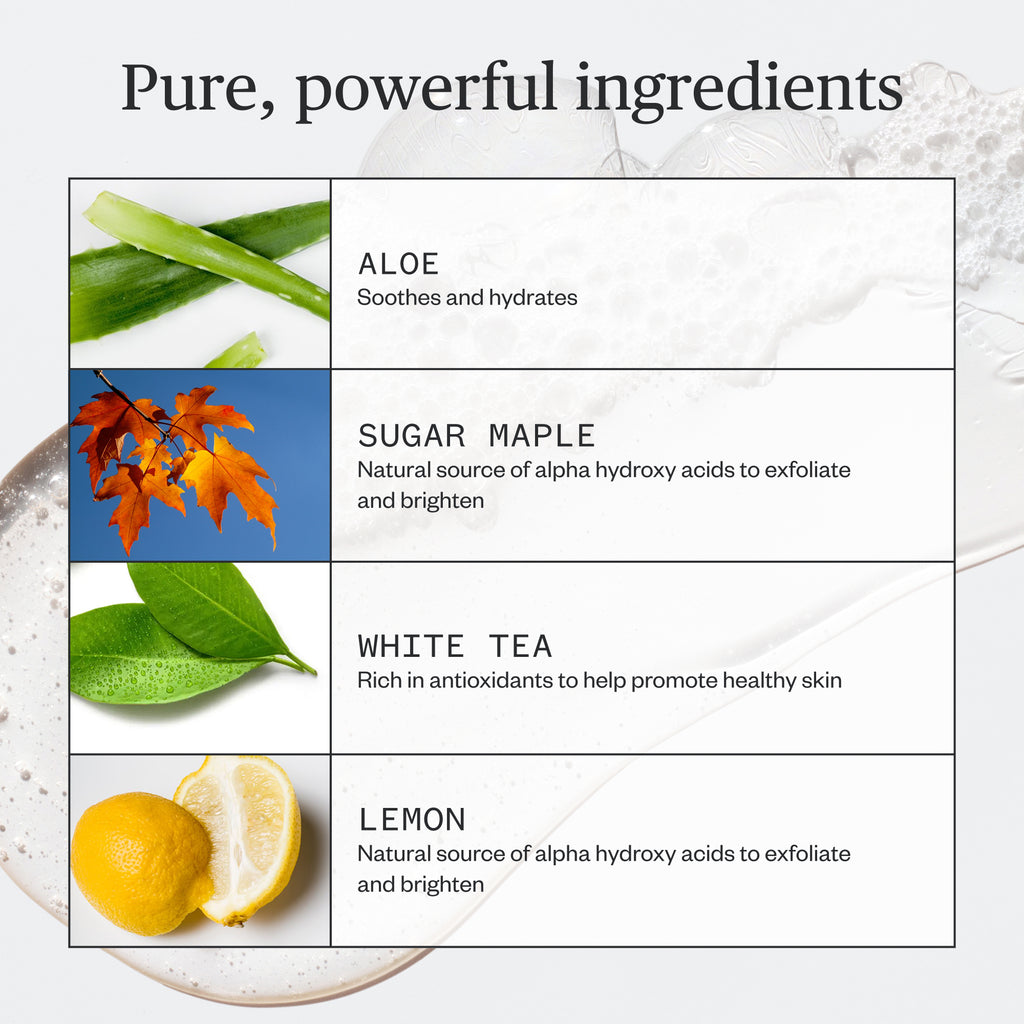 Pure, powerful ingredients

ALOE
Soothes and hydrates

SUGAR MAPLE
Natural source of alpha hydroxy acids to exfoliate and brighten

WHITE TEA
Rich in antioxidants to help promote healthy skin

LEMON
Natural source of alpha hydroxy acids to exfoliate and brighten