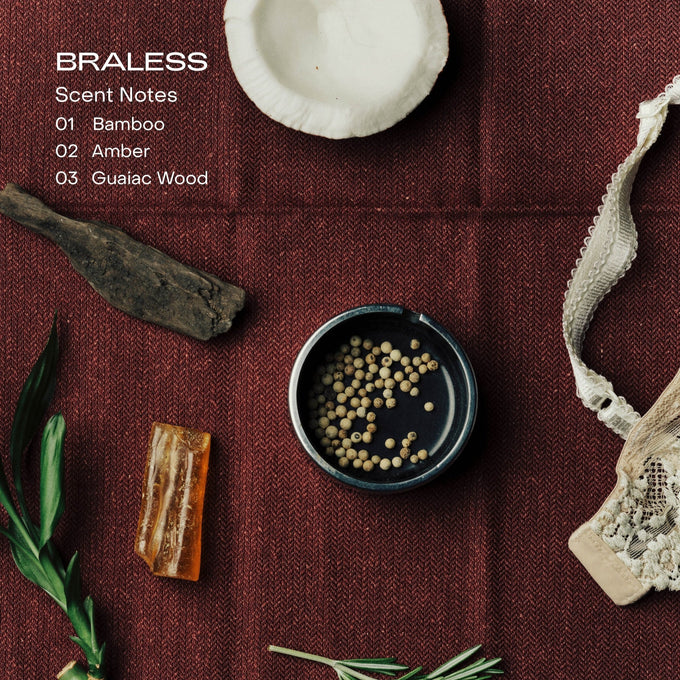 BRALESS

Scent Notes

01 Bamboo

02 Amber

03 Guaiac Wood