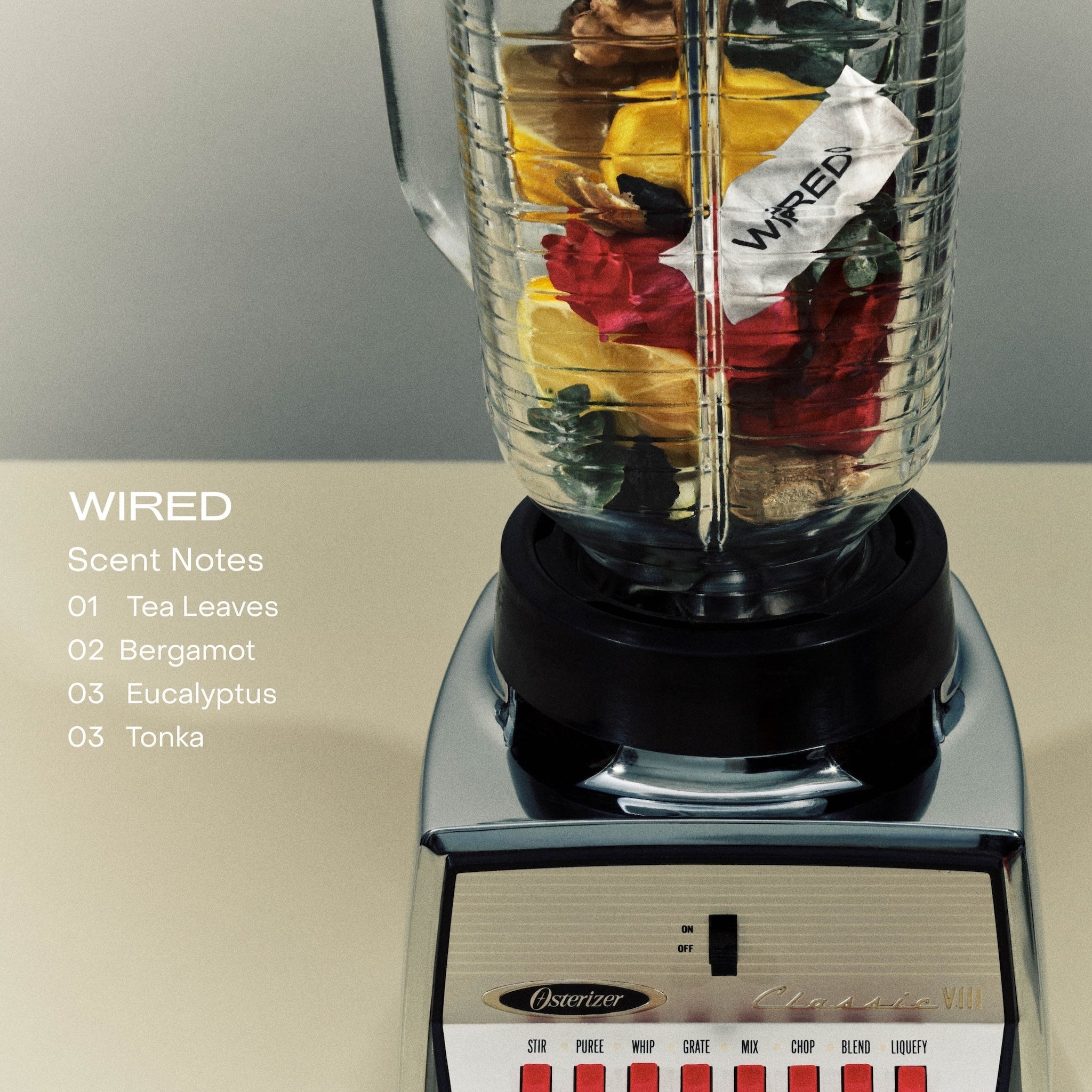 WIRED

WIRED

Scent Notes

01 Tea Leaves

02 Bergamot

03 Eucalyptus

03 Tonka

ON

OFF

Osterizer

Classic VIII

STIR PUREE WHIP GRATE MIX CHOP BLEND LIQUEFY