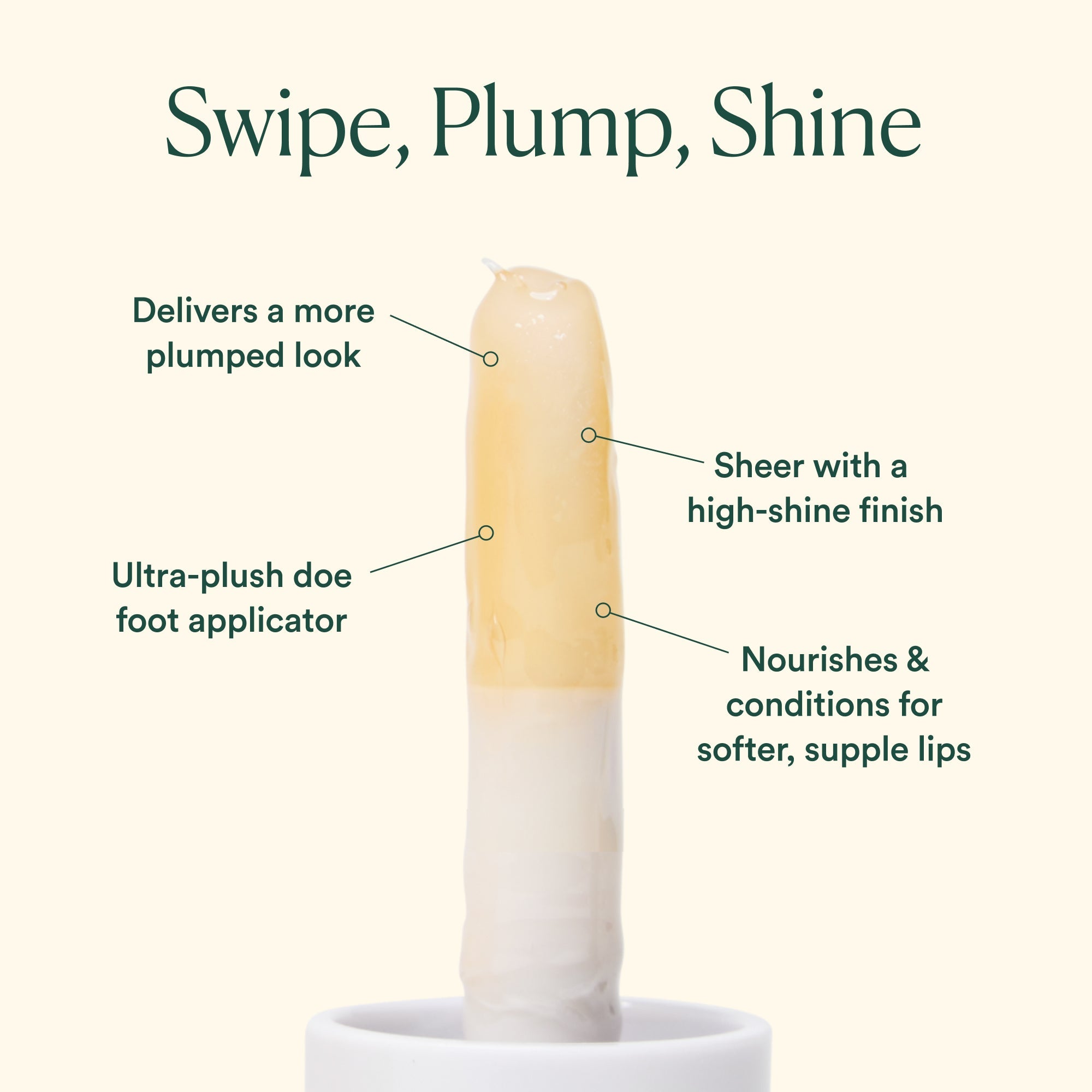 Swipe, Plump, Shine

Delivers a more plumped look

Sheer with a high-shine finish

Ultra-plush doe foot applicator

Nourishes & conditions for softer, supple lips