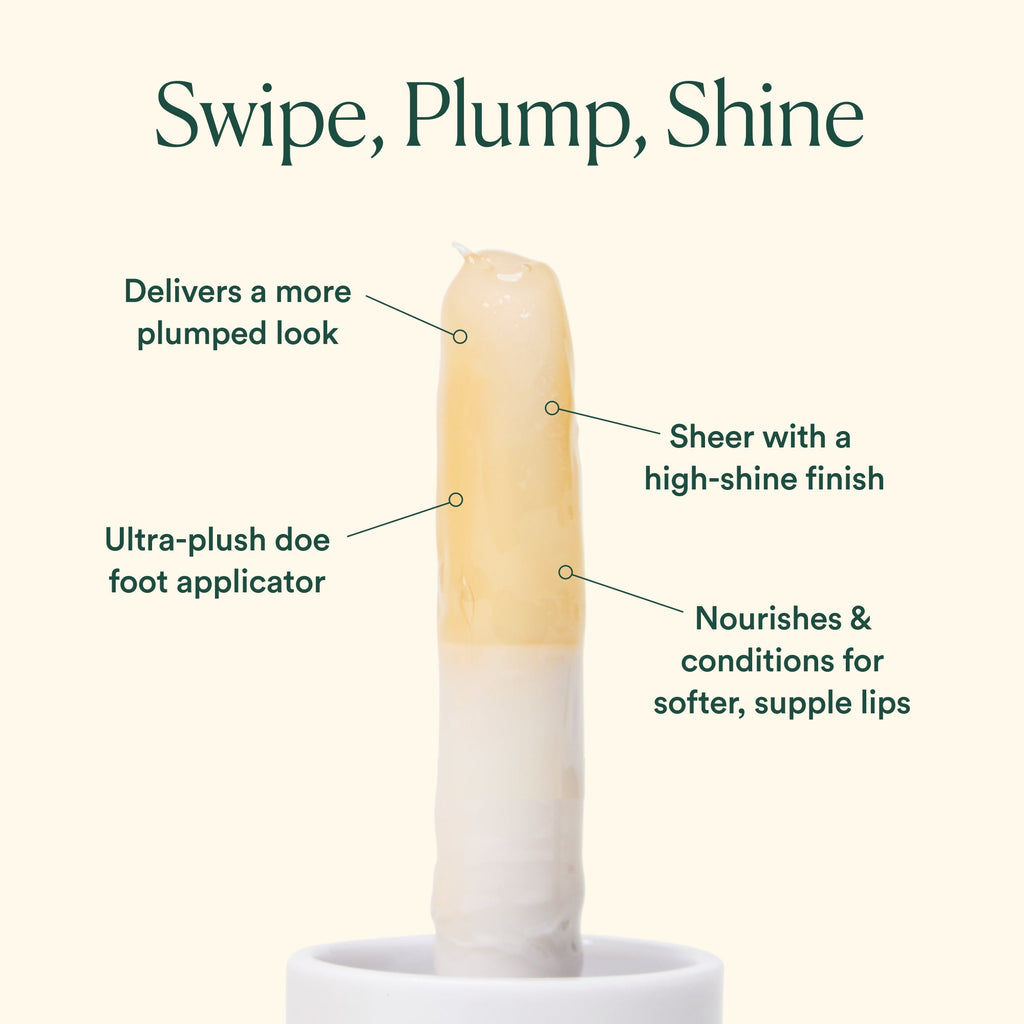 Swipe, Plump, Shine

Delivers a more plumped look

Sheer with a high-shine finish

Ultra-plush doe foot applicator

Nourishes & conditions for softer, supple lips