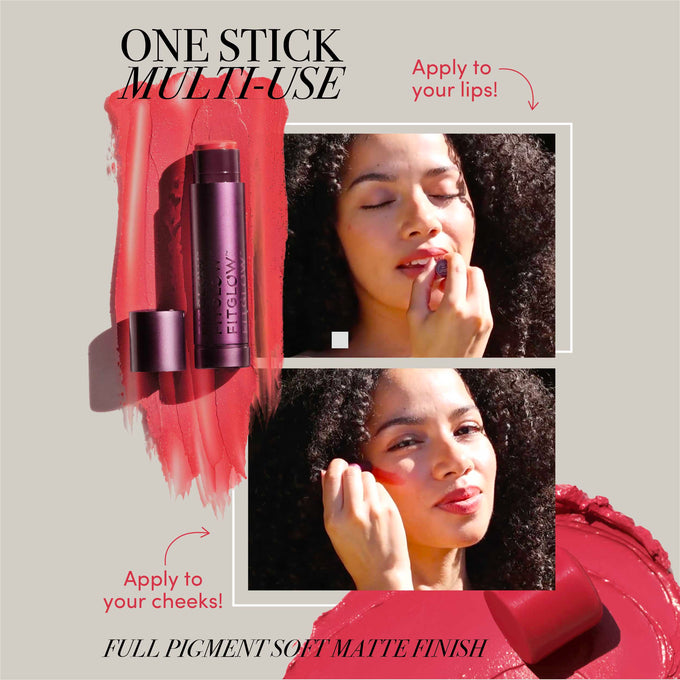 ONE STICK
MULTI-USE

Apply to your lips!

FITGLOW

Apply to your cheeks!

FULL PIGMENT SOFT MATTE FINISH