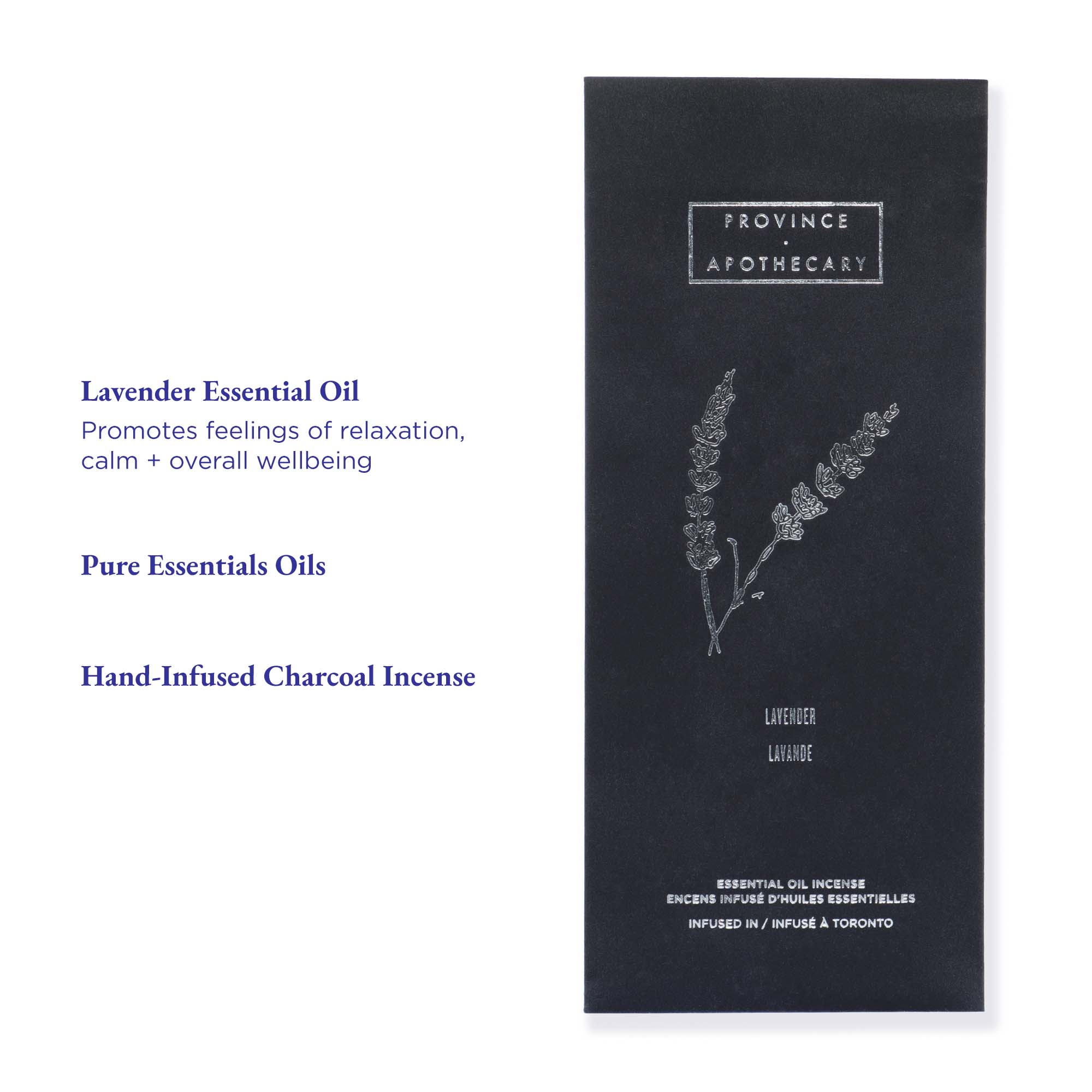 Lavender Essential Oil
Promotes feelings of relaxation, calm + overall wellbeing

Pure Essentials Oils

Hand-Infused Charcoal Incense

PROVINCE
·
APOTHECARY

LAVENDER
LAVANDE

ESSENTIAL OIL INCENSE
ENCENS INFUSÉ D'HUILES ESSENTIELLES
INFUSED IN / INFUSÉ À TORONTO