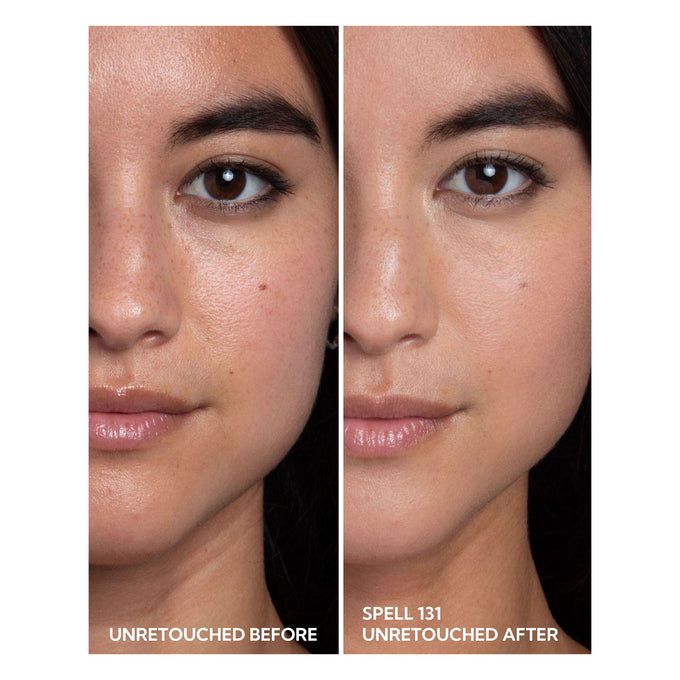 UNRETOUCHED BEFORE

SPELL 131
UNRETOUCHED AFTER