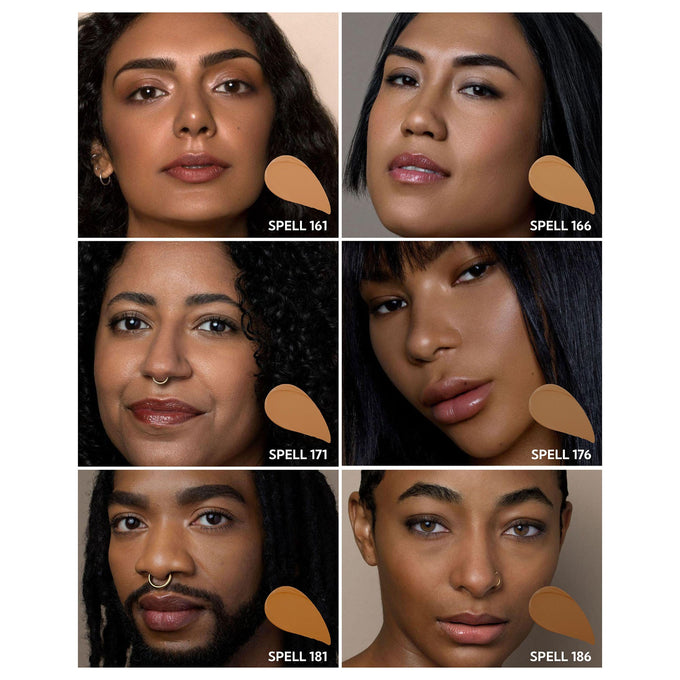 SPELL 161

SPELL 166

SPELL 171

SPELL 176

SPELL 181

SPELL 186