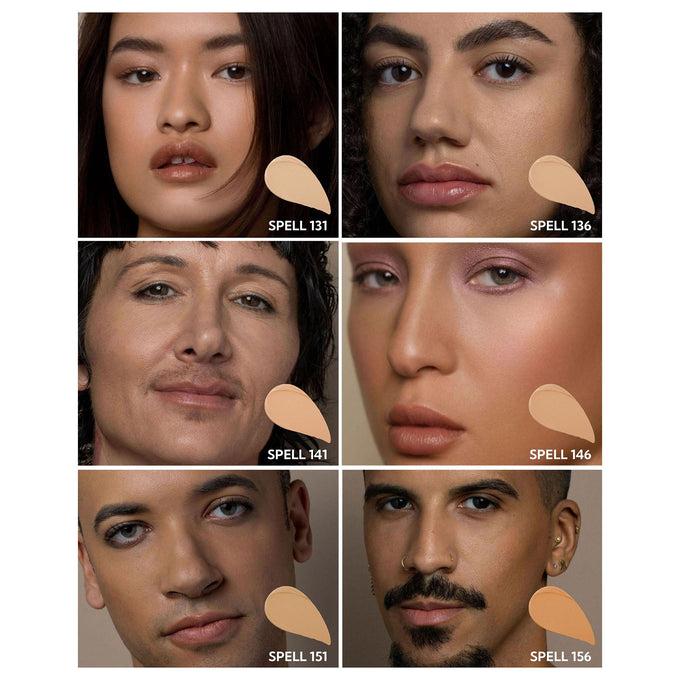 SPELL 131

SPELL 136

SPELL 141

SPELL 146

SPELL 151

SPELL 156