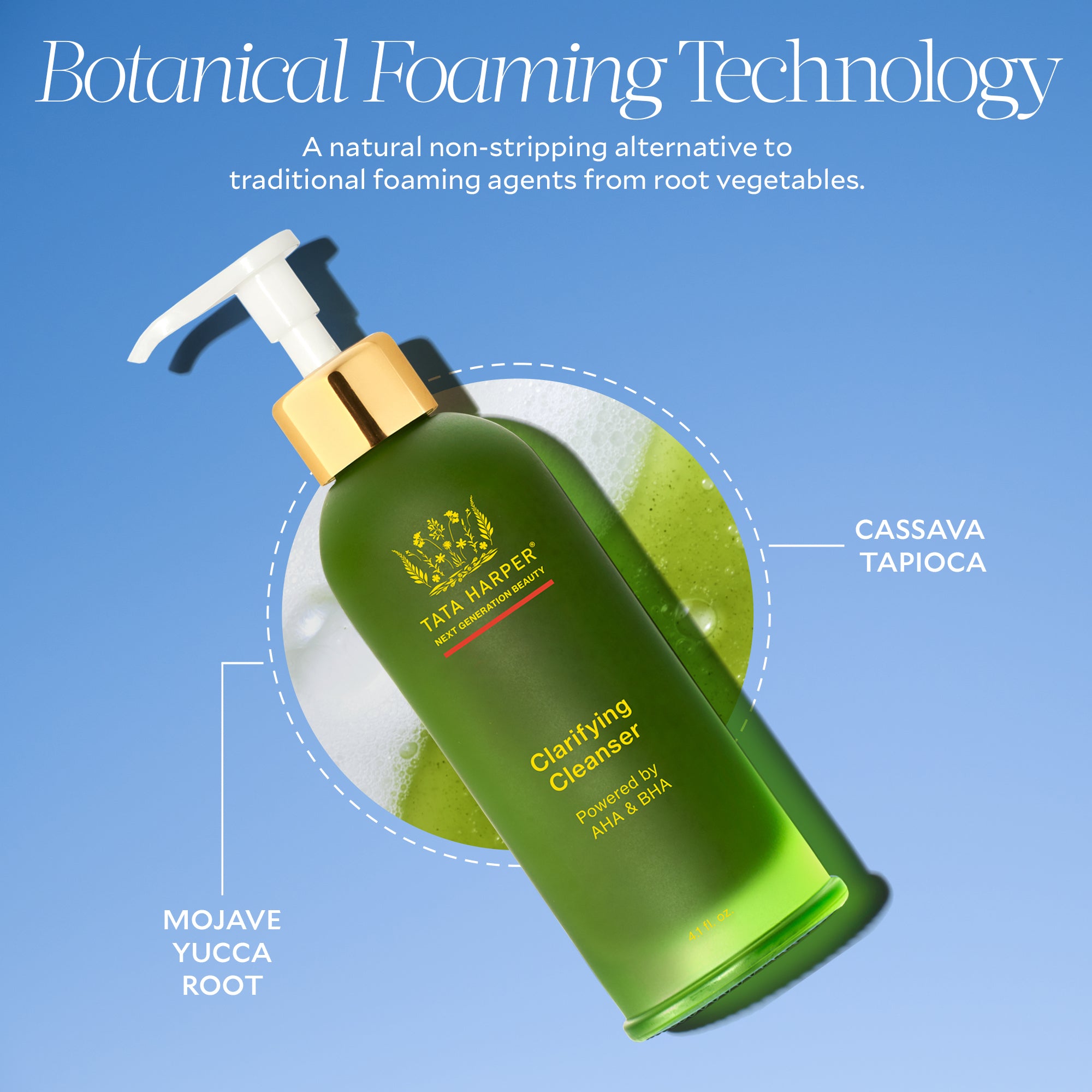 Botanical Foaming Technology

A natural non-stripping alternative to traditional foaming agents from root vegetables.

TATA HARPER®
NEXT GENERATION BEAUTY

Clarifying Cleanser
Powered by AHA & BHA

4.1 fl. oz.

CASSAVA TAPIOCA

MOJAVE YUCCA ROOT