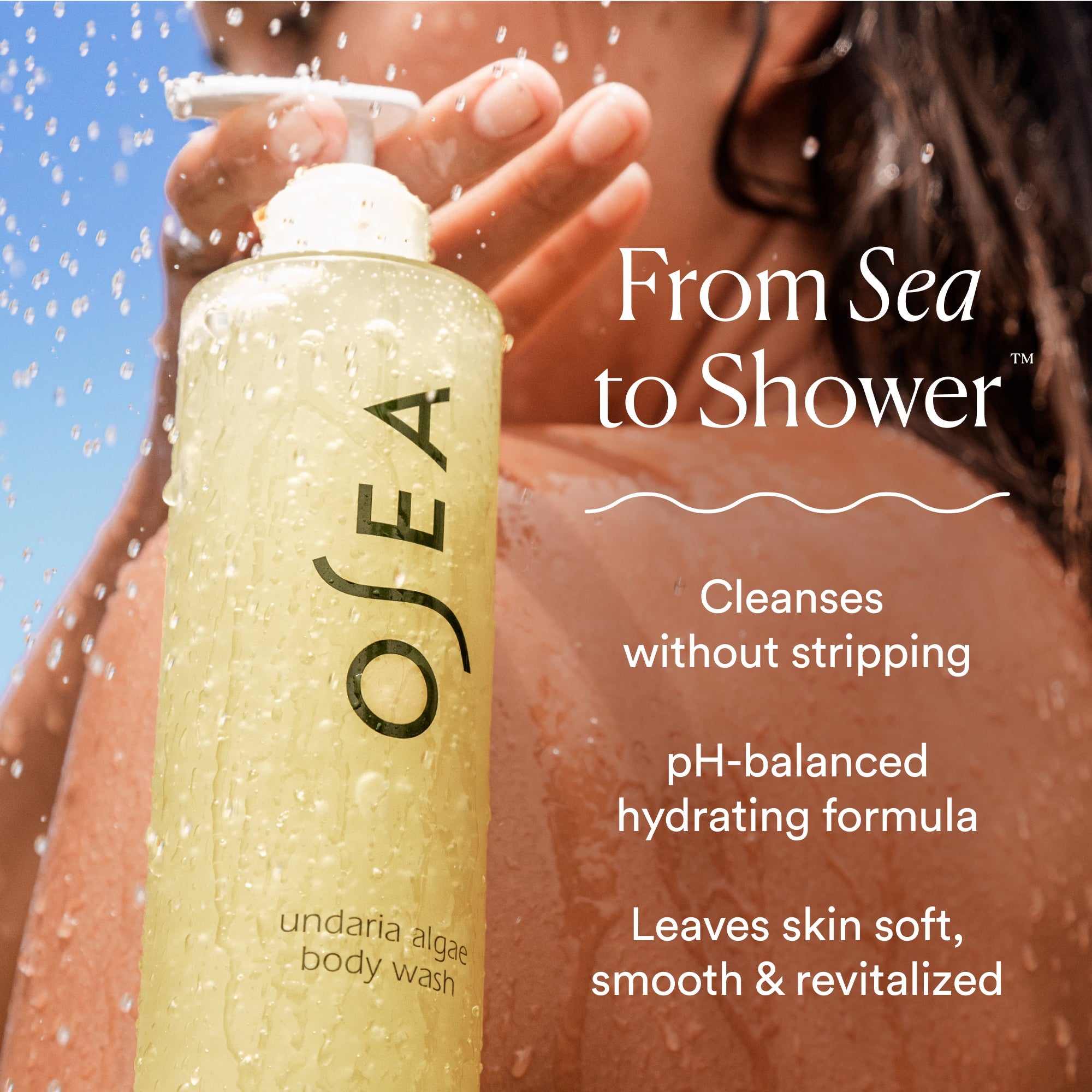 OSEA

undaria algae body wash

From Sea to Shower™

Cleanses without stripping

pH-balanced hydrating formula

Leaves skin soft, smooth & revitalized