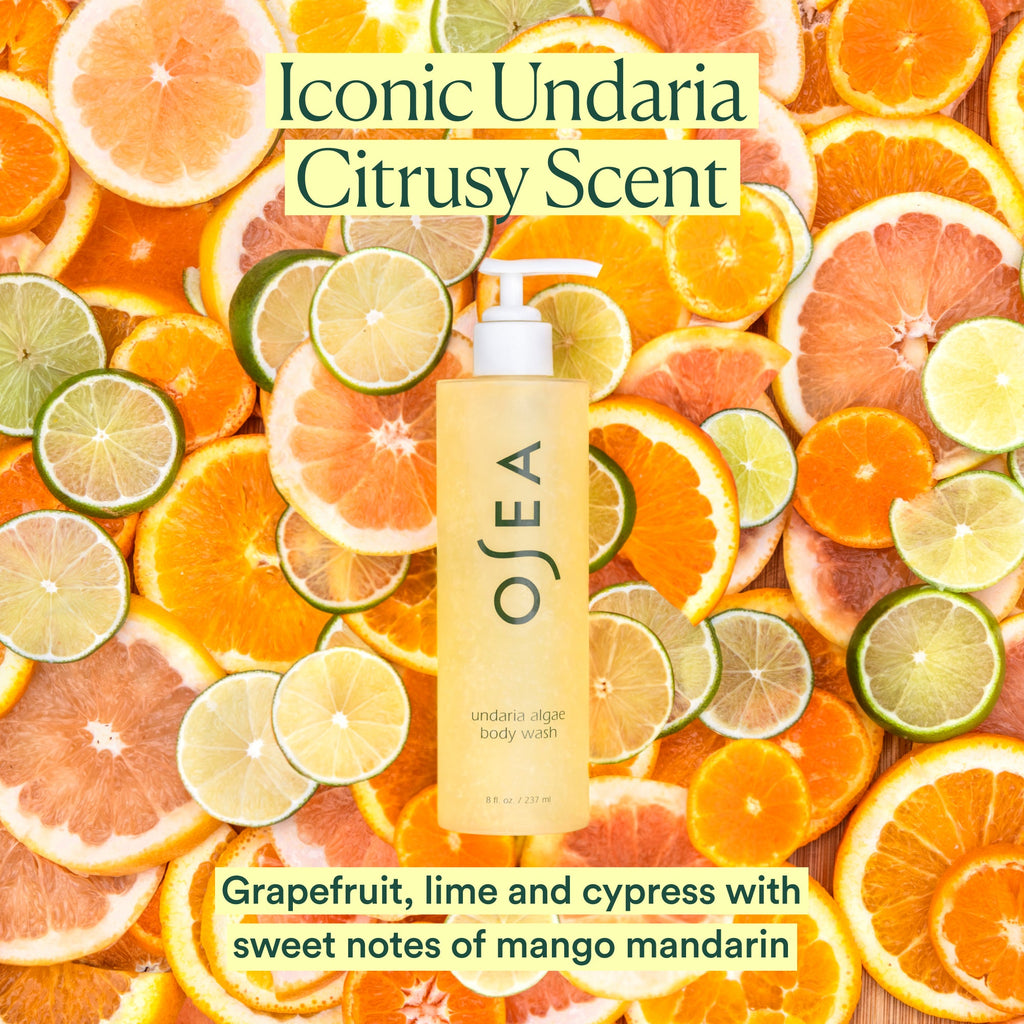 Iconic Undaria Citrusy Scent

OSEA

undaria algae body wash

8 fl. oz / 237 ml

Grapefruit, lime and cypress with sweet notes of mango mandarin