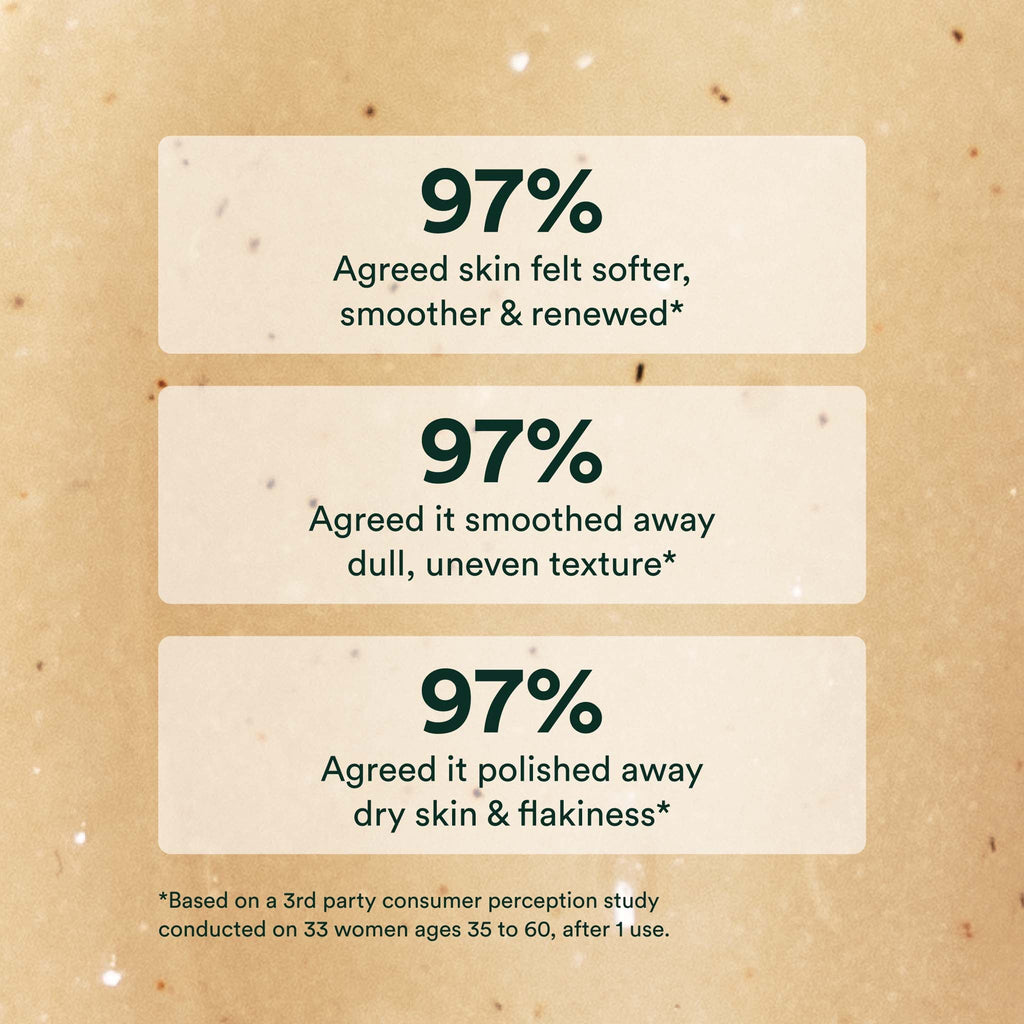 97%
Agreed skin felt softer, smoother & renewed*

97%
Agreed it smoothed away dull, uneven texture*

97%
Agreed it polished away dry skin & flakiness*

*Based on a 3rd party consumer perception study conducted on 33 women ages 35 to 60, after 1 use.