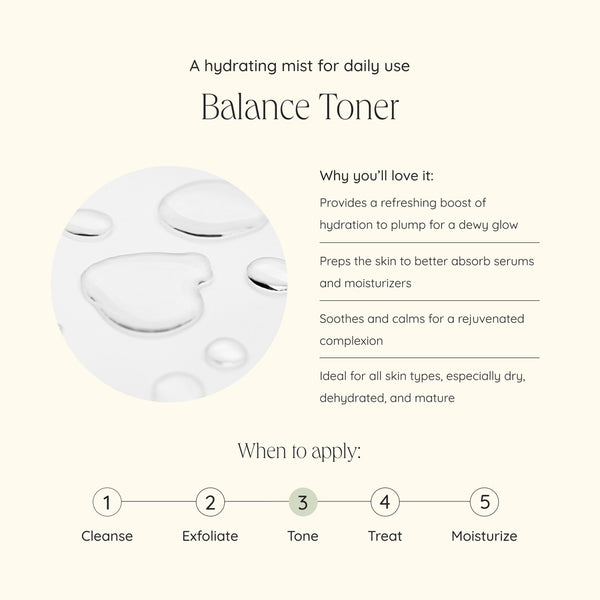 A hydrating mist for daily use

Balance Toner

Why you'll love it:

Provides a refreshing boost of hydration to plump for a dewy glow

Preps the skin to better absorb serums and moisturizers

Soothes and calms for a rejuvenated complexion

Ideal for all skin types, especially dry, dehydrated, and mature

When to apply:

1 Cleanse
2 Exfoliate
3 Tone
4 Treat
5 Moisturize