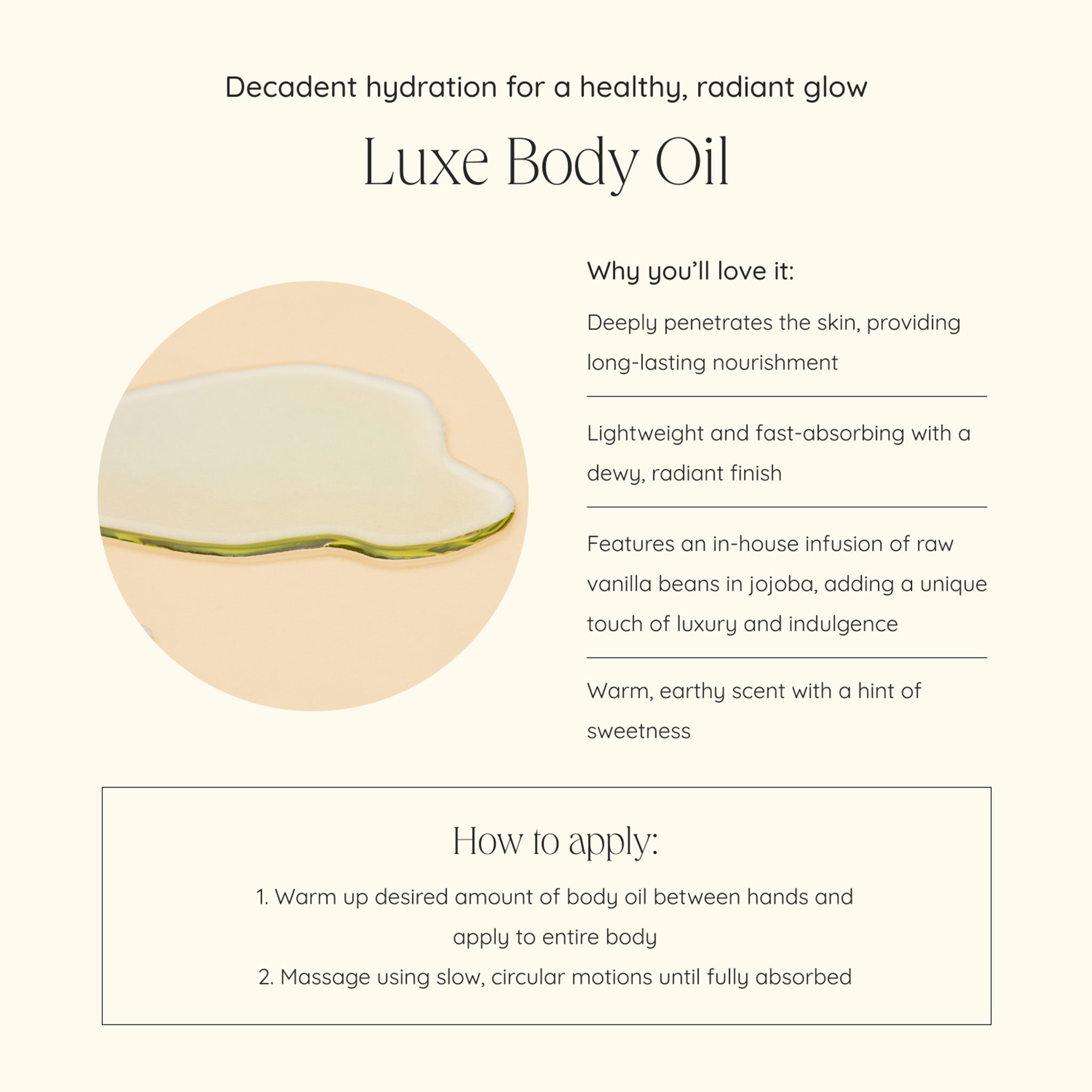 Decadent hydration for a healthy, radiant glow

Luxe Body Oil

Why you'll love it:

Deeply penetrates the skin, providing long-lasting nourishment

Lightweight and fast-absorbing with a dewy, radiant finish

Features an in-house infusion of raw vanilla beans in jojoba, adding a unique touch of luxury and indulgence

Warm, earthy scent with a hint of sweetness

How to apply:

1. Warm up desired amount of body oil between hands and apply to entire body

2. Massage using slow, circular motions until fully absorbed