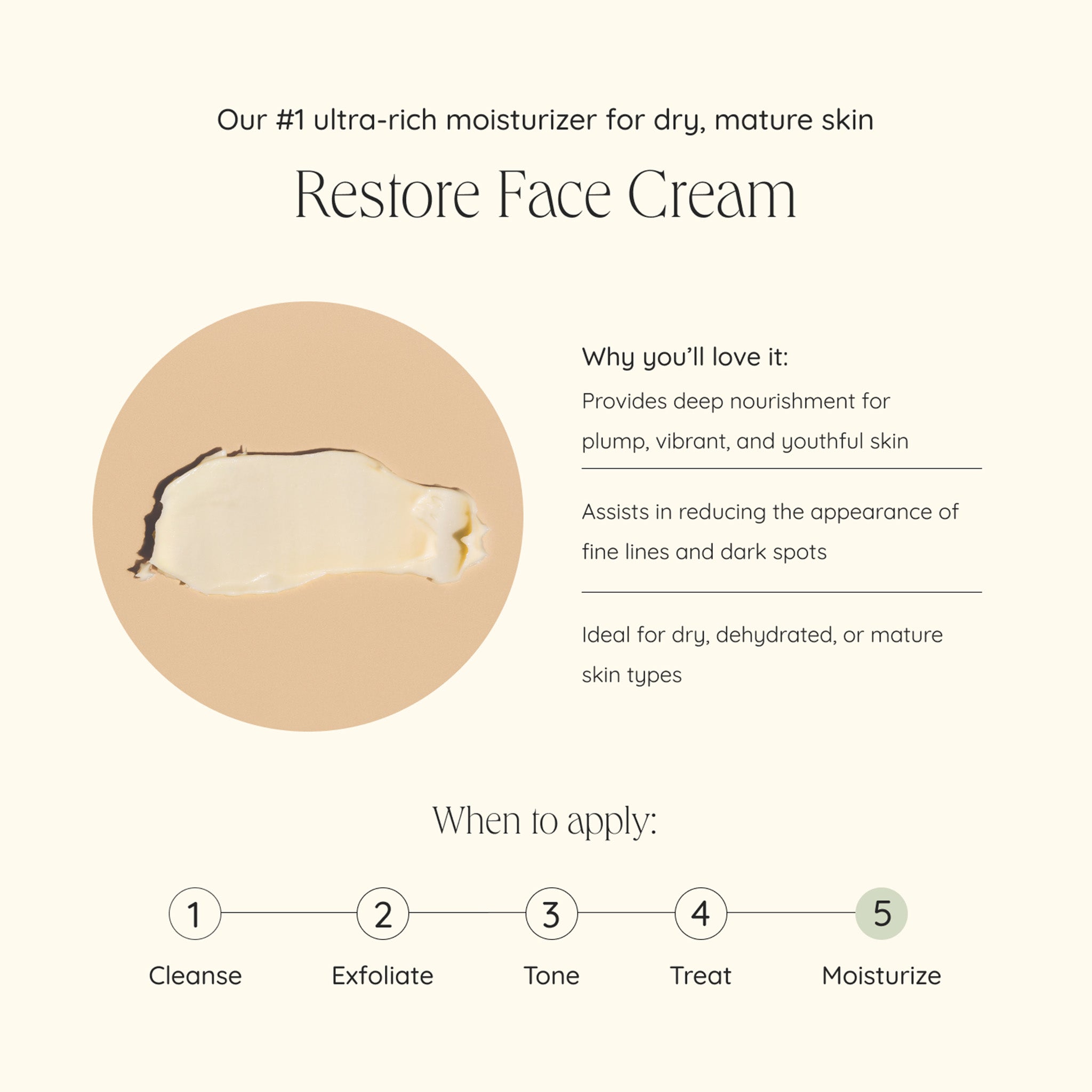 Our #1 ultra-rich moisturizer for dry, mature skin

Restore Face Cream

Why you'll love it:

Provides deep nourishment for plump, vibrant, and youthful skin

Assists in reducing the appearance of fine lines and dark spots

Ideal for dry, dehydrated, or mature skin types

When to apply:

1 Cleanse
2 Exfoliate
3 Tone
4 Treat
5 Moisturize