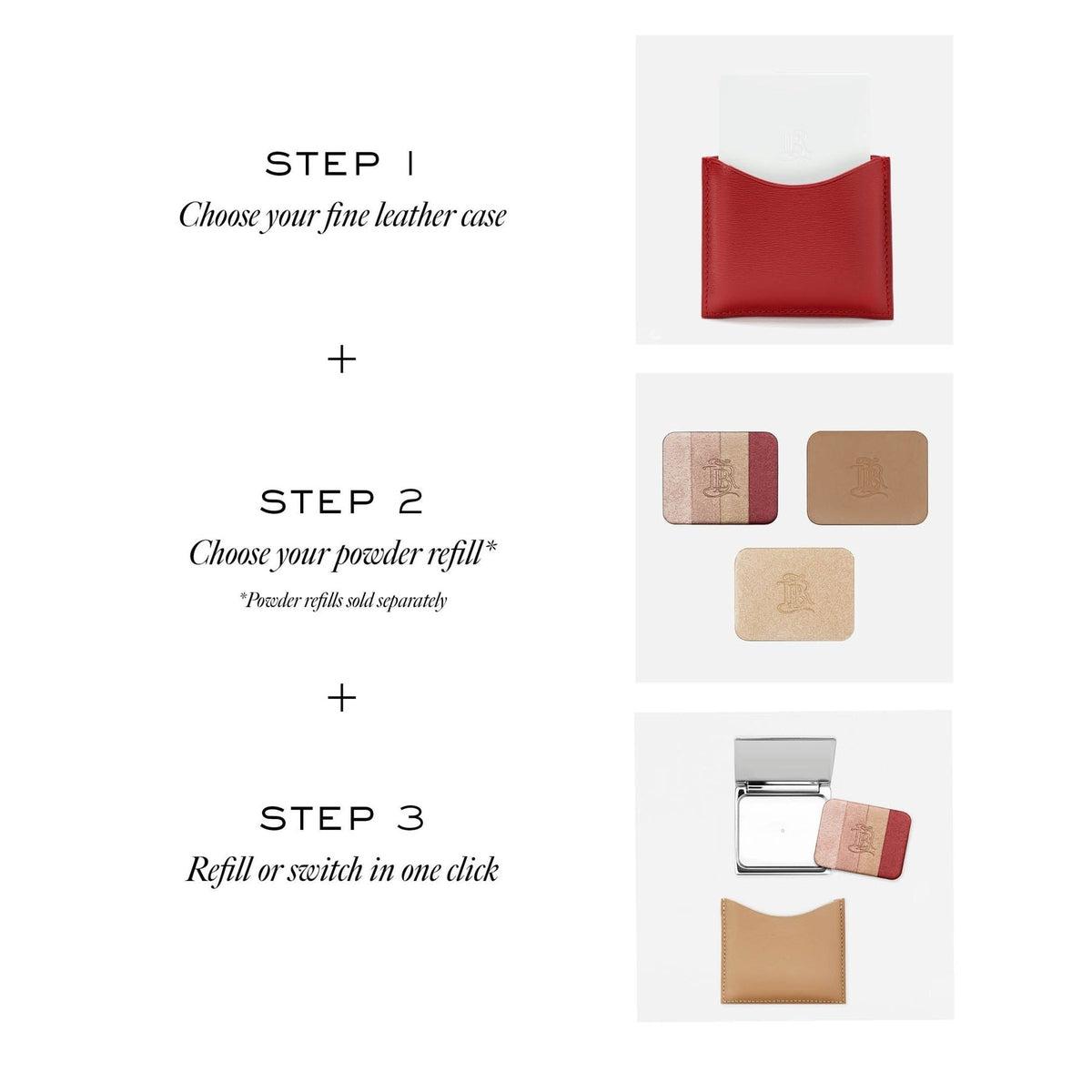 STEP 1
Choose your fine leather case

+

STEP 2
Choose your powder refill*
*Powder refills sold separately

+

STEP 3
Refill or switch in one click