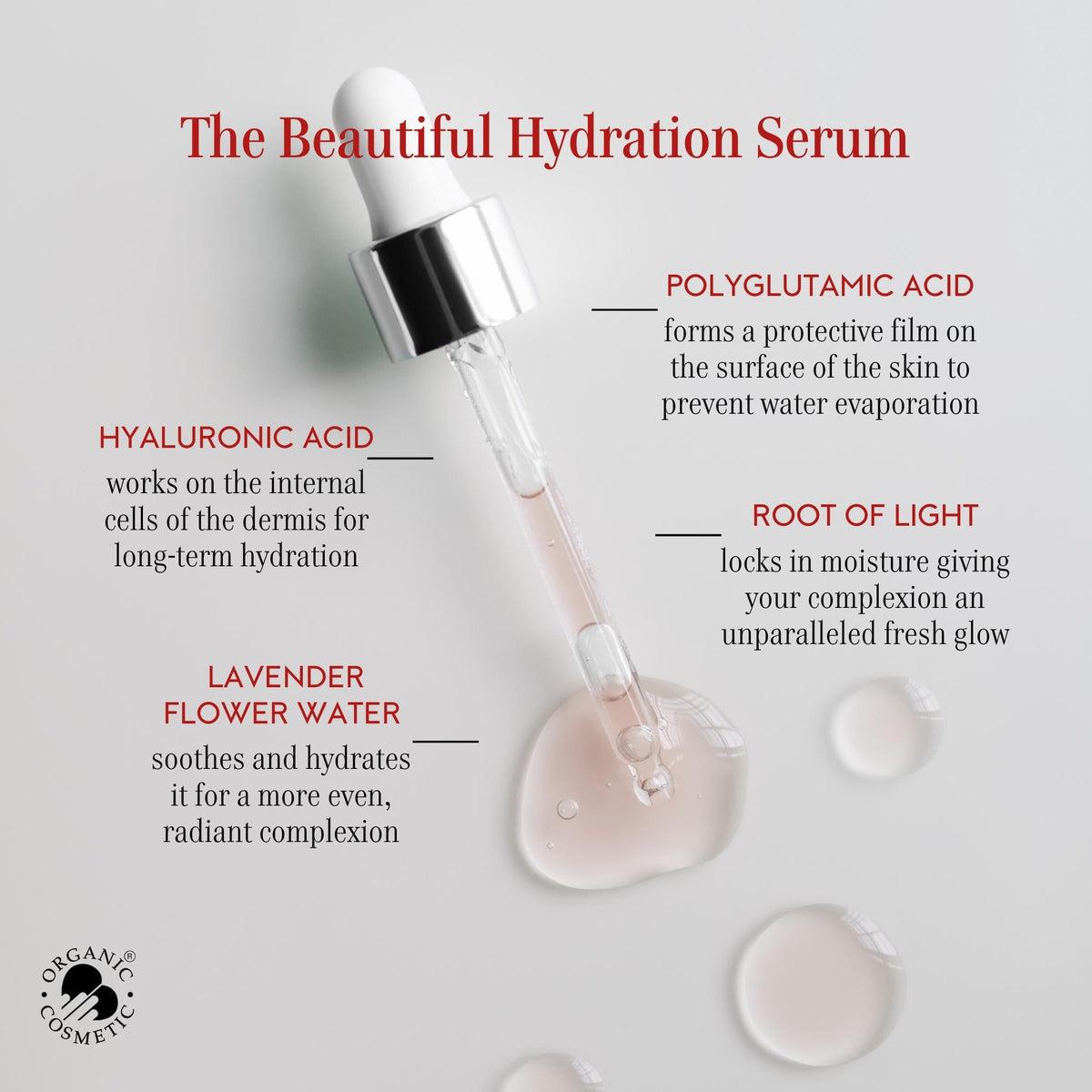 The Beautiful Hydration Serum

POLYGLUTAMIC ACID
forms a protective film on the surface of the skin to prevent water evaporation

HYALURONIC ACID
works on the internal cells of the dermis for long-term hydration

ROOT OF LIGHT
locks in moisture giving your complexion an unparalleled fresh glow

LAVENDER FLOWER WATER
soothes and hydrates it for a more even, radiant complexion

ORGANIC® COSMETIC