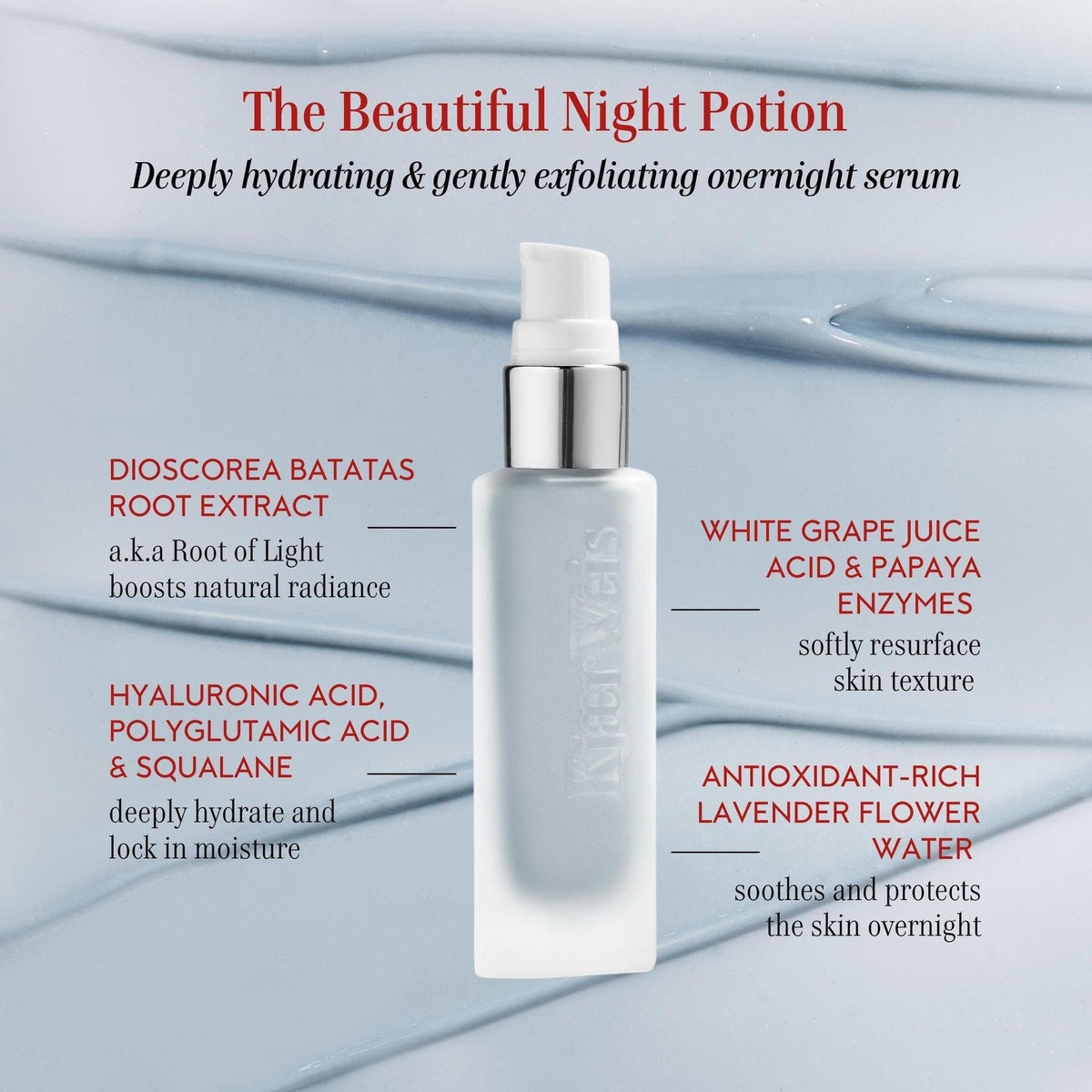 The Beautiful Night Potion

Deeply hydrating & gently exfoliating overnight serum

DIOSCOREA BATATAS ROOT EXTRACT

a.k.a Root of Light boosts natural radiance

HYALURONIC ACID, POLYGLUTAMIC ACID & SQUALANE

deeply hydrate and lock in moisture

Kjaer Weis

WHITE GRAPE JUICE ACID & PAPAYA ENZYMES

softly resurface skin texture

ANTIOXIDANT-RICH LAVENDER FLOWER WATER

soothes and protects the skin overnight